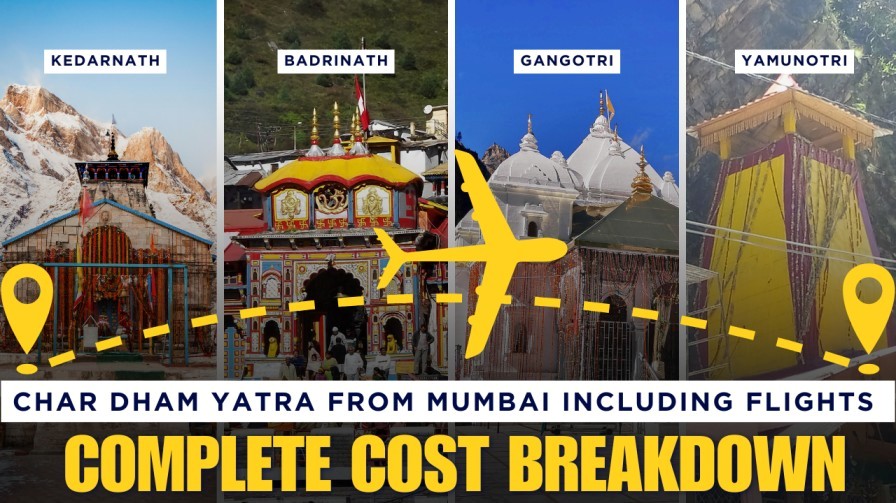 KEDARNATH

BADRINATH

GANGOTRI

YAMUNOTRI

CHAR DHAM YATRA FROM MUMBAI INCLUDING FLIGHTS

COMPLETE COST BREAKDOWN